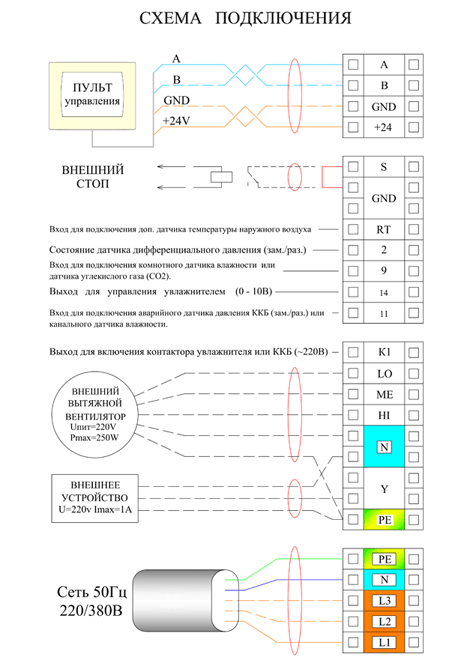 СХЕМА ПОДКЛЮЧЕНИЯ

ПУЛЬТ управления

A
B
GND
+24V

A
B
GND
+24

ВНЕШНИЙ СТОП

S
GND

Вход для подключения доп. датчика температуры наружного воздуха
RT

Состояние датчика дифференциального давления (зам./раз.)
2

Вход для подключения комнотного датчика влажности или датчика углекислого газа (CO2).
9

Выход для управления увлажнителем (0 - 10В)
14

Вход для подключения аварийного датчика давления ККБ (зам./раз.) или канального датчика влажности.
11

Выход для включения контактора увлажнителя или ККБ (~220В)
K1

ВНЕШНИЙ ВЫТЯЖНОЙ ВЕНТИЛЯТОР Uпит=220V Pmax=250W

LO
ME
HI
N

ВНЕШНЕЕ УСТРОЙСТВО U=220v Imax=1A

Y
PE

Сеть 50Гц 220/380В

PE
N
L3
L2
L1